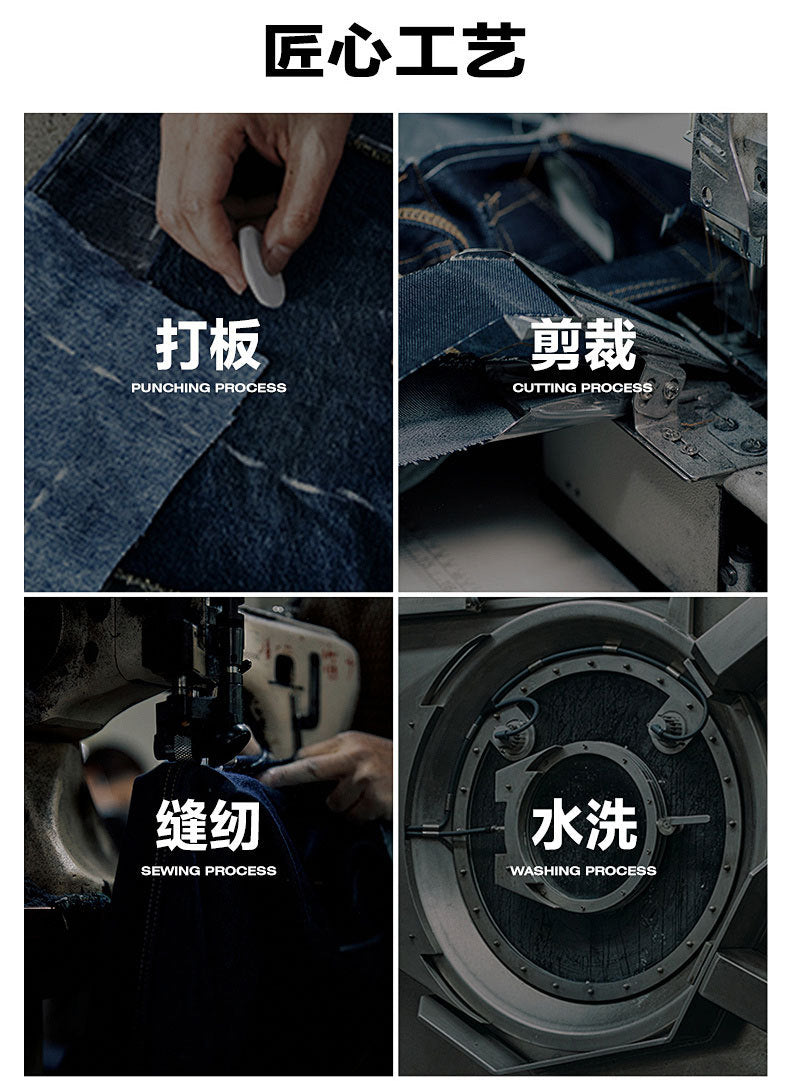 匠心工艺

打板
PUNCHING PROCESS

剪裁
CUTTING PROCESS

缝纫
SEWING PROCESS

水洗
WASHING PROCESS